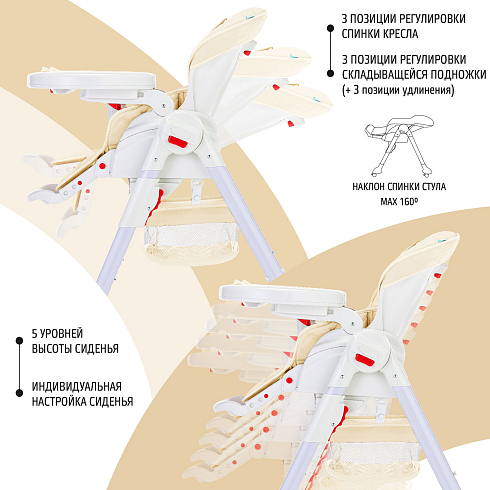 3 ПОЗИЦИИ РЕГУЛИРОВКИ СПИНКИ КРЕСЛА

3 ПОЗИЦИИ РЕГУЛИРОВКИ СКЛАДЫВАЩЕЙСЯ ПОДНОЖКИ (+ 3 позиции удлинения)

НАКЛОН СПИНКИ СТУЛА MAX 160º

5 УРОВНЕЙ ВЫСОТЫ СИДЕНЬЯ

ИНДИВИДУАЛЬНАЯ НАСТРОЙКА СИДЕНЬЯ