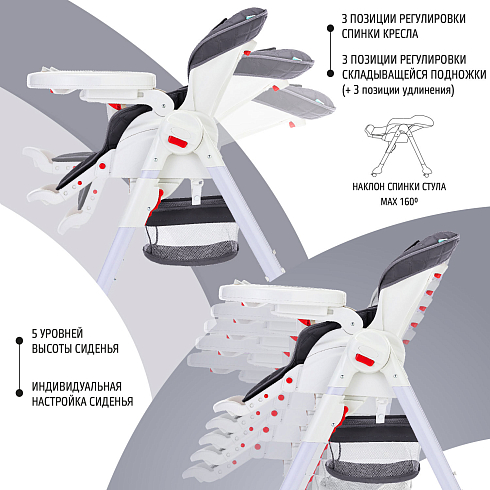 3 ПОЗИЦИИ РЕГУЛИРОВКИ СПИНКИ КРЕСЛА

3 ПОЗИЦИИ РЕГУЛИРОВКИ СКЛАДЫВАЩЕЙСЯ ПОДНОЖКИ (+ 3 позиции удлинения)

НАКЛОН СПИНКИ СТУЛА MAX 160º

5 УРОВНЕЙ ВЫСОТЫ СИДЕНЬЯ

ИНДИВИДУАЛЬНАЯ НАСТРОЙКА СИДЕНЬЯ